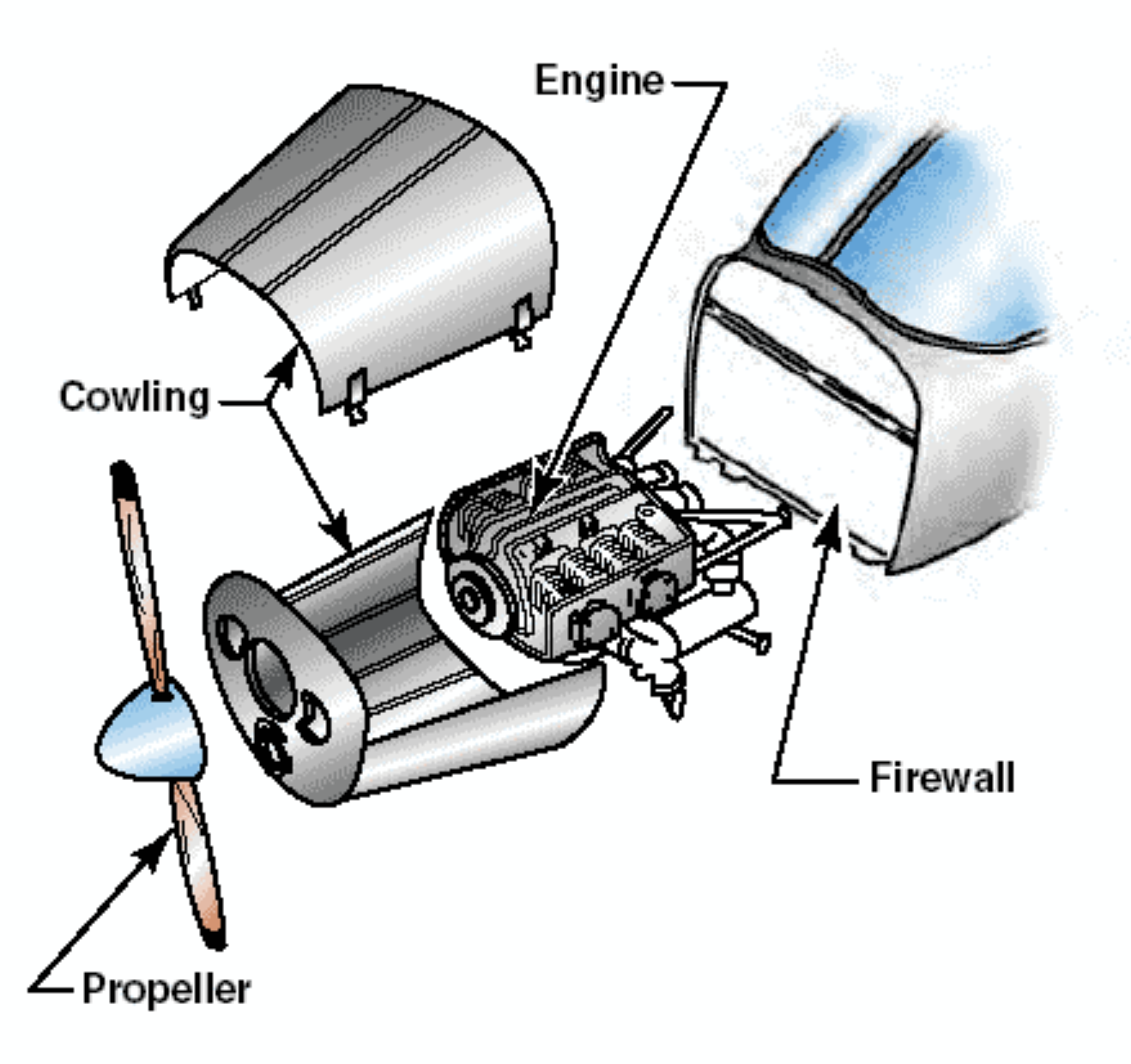 Engine
Cowling
Firewall
Propeller